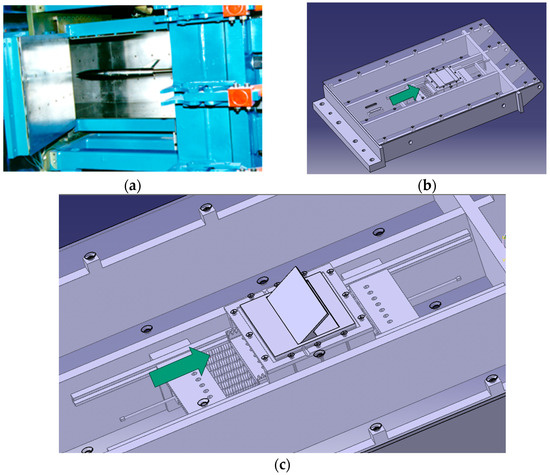 (a)

(b)

(c)