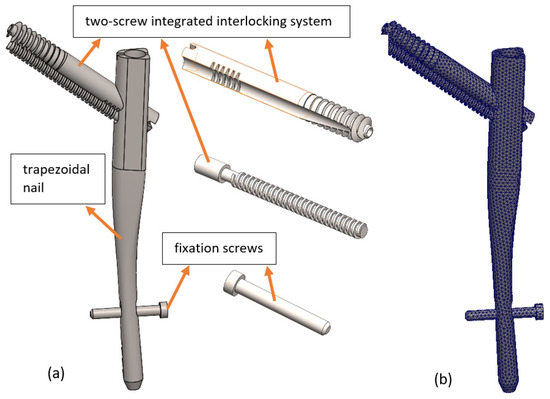 two-screw integrated interlocking system

trapezoidal nail

fixation screws

(a)

(b)