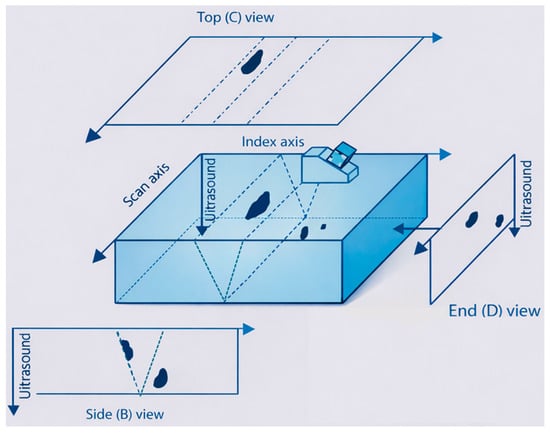 Top (C) view

Index axis

Scan axis

Ultrasound

Ultrasound

End (D) view

Ultrasound

Side (B) view