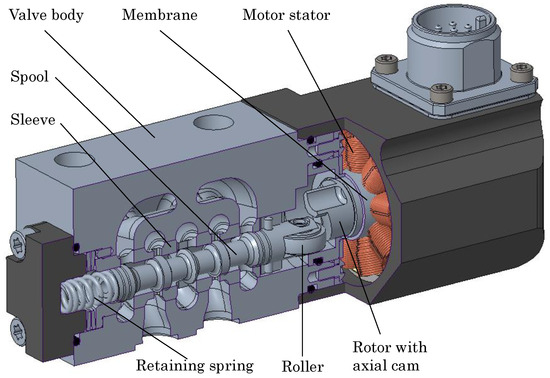 Valve body
Membrane
Motor stator
Spool
Sleeve
Retaining spring
Roller
Rotor with axial cam