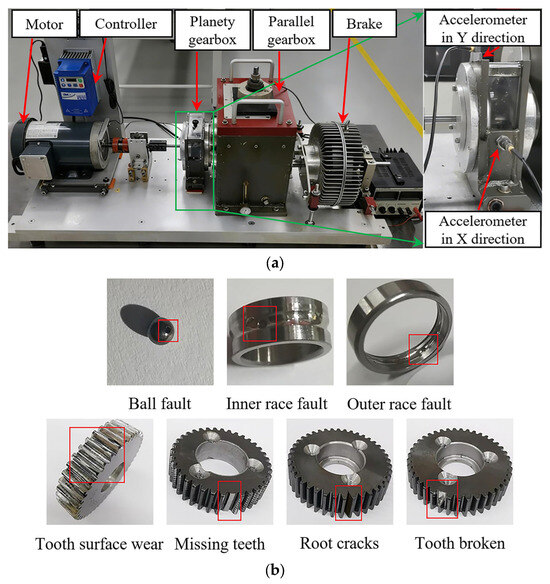 Motor

Controller

Planety gearbox

Parallel gearbox

Brake

Accelerometer in Y direction

Accelerometer in X direction

(a)

Ball fault

Inner race fault

Outer race fault

Tooth surface wear

Missing teeth

Root cracks

Tooth broken

(b)