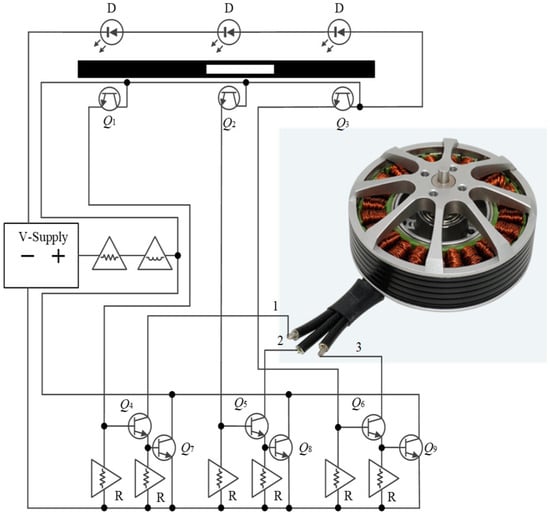 D D D

$Q_1$ $Q_2$ $Q_3$

V-Supply
− +

1
2
3

$Q_4$ $Q_5$ $Q_6$

$Q_7$ $Q_8$ $Q_9$

R R R R R R