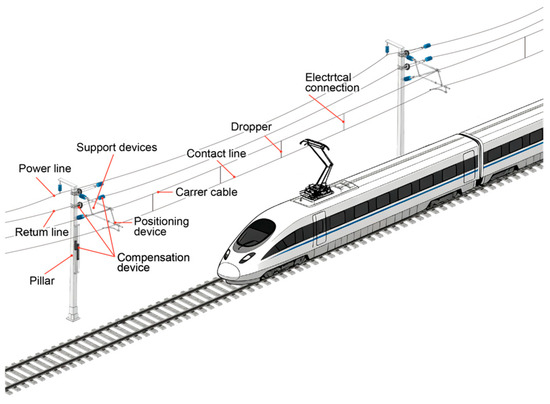 Electrtcal connection

Dropper

Support devices

Contact line

Power line

Carrer cable

Positioning device

Retum line

Compensation device

Pillar