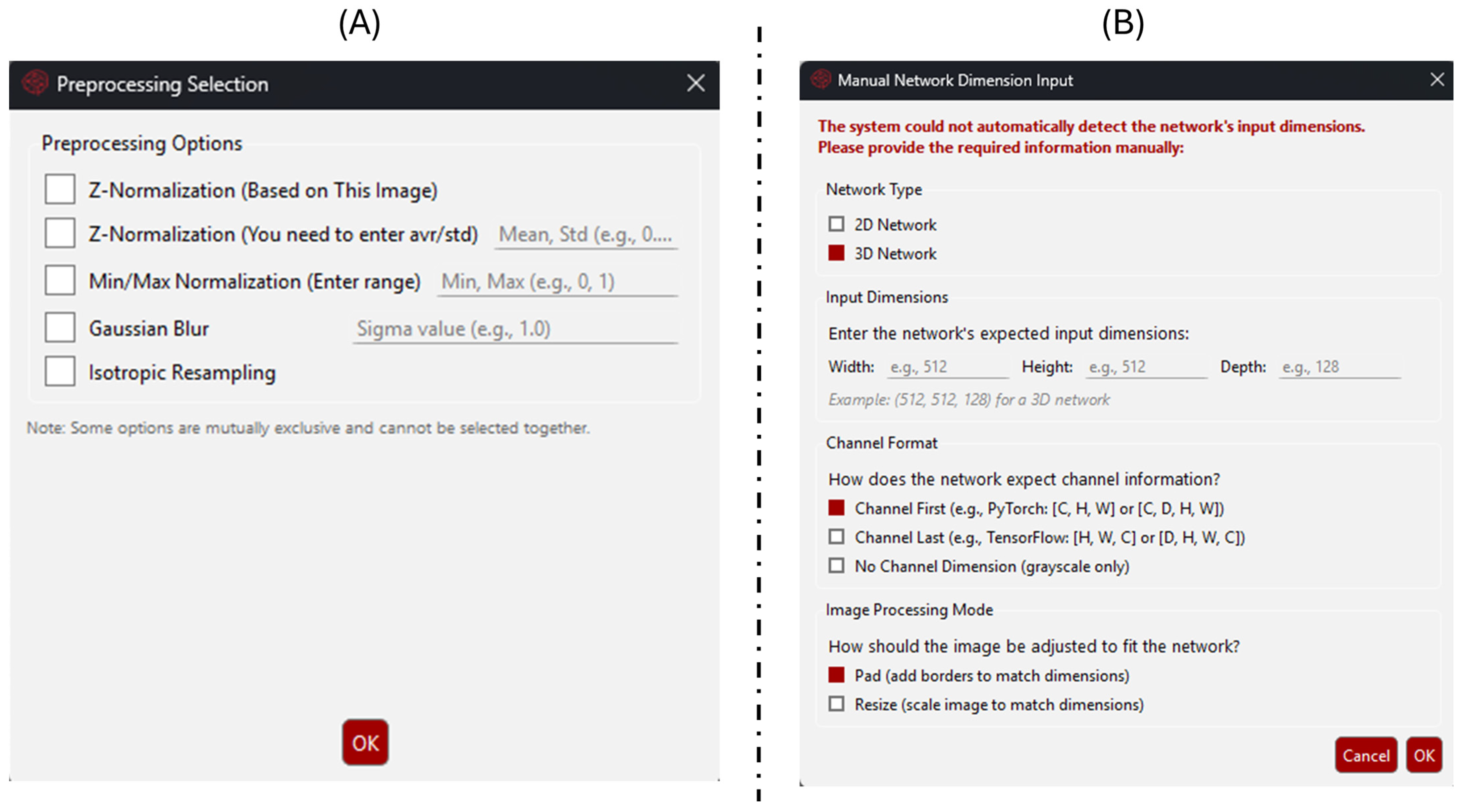 (A)

Preprocessing Selection

Preprocessing Options

Z-Normalization (Based on This Image)

Z-Normalization (You need to enter avr/std) Mean, Std (e.g., 0....

Min/Max Normalization (Enter range) Min, Max (e.g., 0, 1)

Gaussian Blur Sigma value (e.g., 1.0)

Isotropic Resampling

Note: Some options are mutually exclusive and cannot be selected together.

OK

(B)

Manual Network Dimension Input

The system could not automatically detect the network's input dimensions. Please provide the required information manually:

Network Type

2D Network

3D Network

Input Dimensions

Enter the network's expected input dimensions:

Width: e.g., 512 Height: e.g., 512 Depth: e.g., 128

Example: (512, 512, 128) for a 3D network

Channel Format

How does the network expect channel information?

Channel First (e.g., PyTorch: [C, H, W] or [C, D, H, W])

Channel Last (e.g., TensorFlow: [H, W, C] or [D, H, W, C])

No Channel Dimension (grayscale only)

Image Processing Mode

How should the image be adjusted to fit the network?

Pad (add borders to match dimensions)

Resize (scale image to match dimensions)

Cancel OK