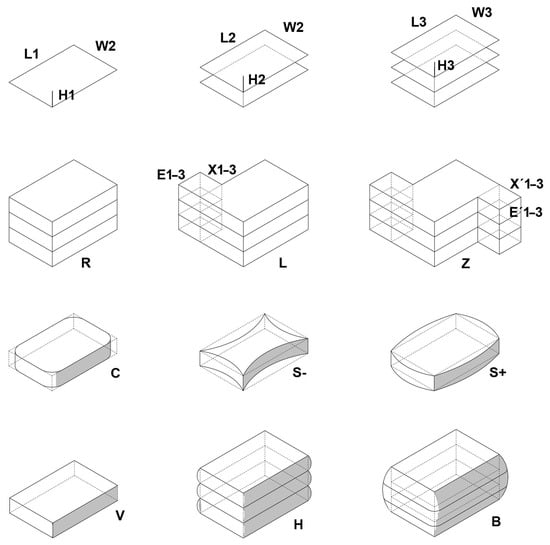 L1
W2
H1

L2
W2
H2

L3
W3
H3

R

E1–3
X1–3
L

X´1–3
E´1–3
Z

C

S-

S+

V

H

B