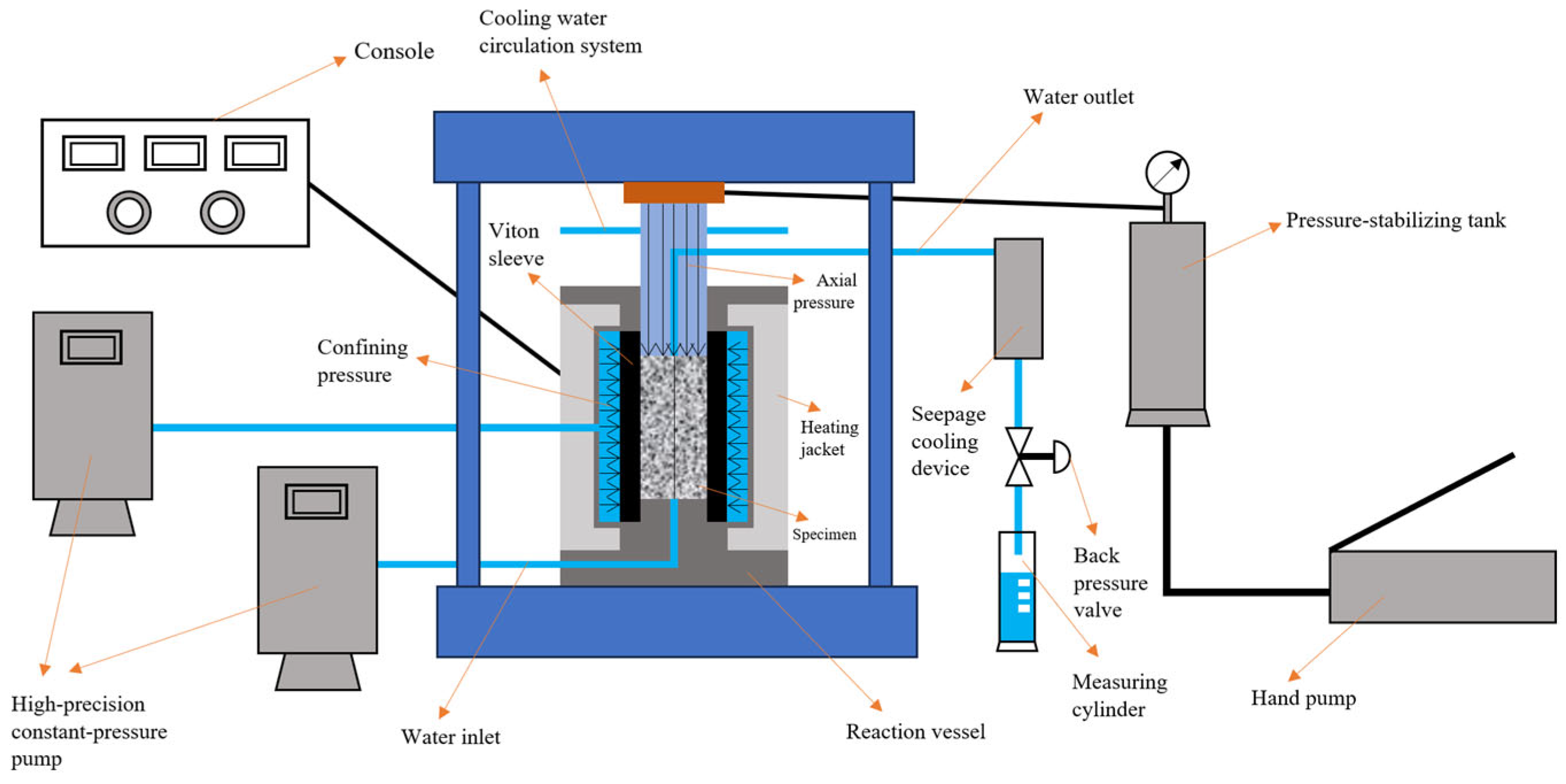 Cooling water circulation system

Console

Water outlet

Pressure-stabilizing tank

Viton sleeve

Axial pressure

Confining pressure

Heating jacket

Seepage cooling device

Specimen

Back pressure valve

Measuring cylinder

Hand pump

High-precision constant-pressure pump

Water inlet

Reaction vessel