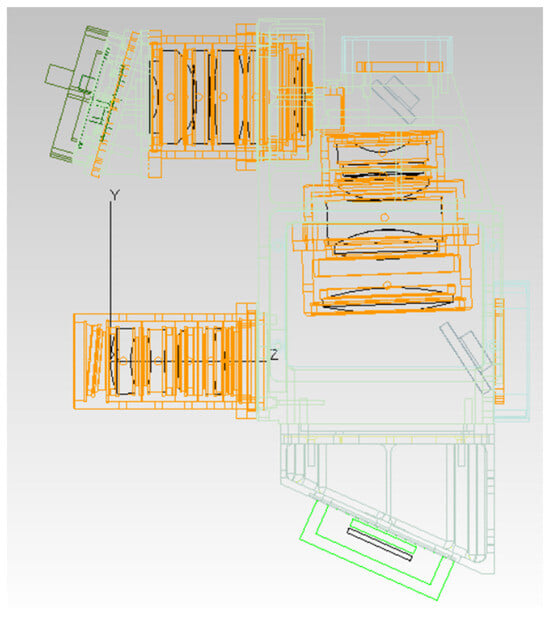 Y
Z