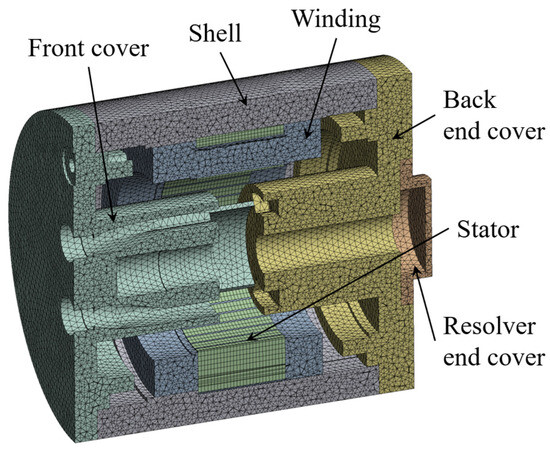 Front cover
Shell
Winding
Back end cover
Stator
Resolver end cover