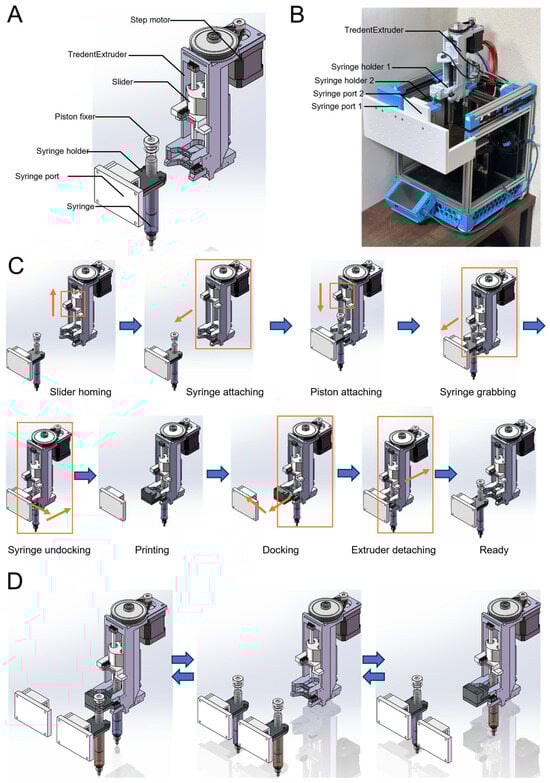 A

Step motor

TredentExtruder

Slider

Piston fixer

Syringe holder

Syringe port

Syringe

B

TredentExtruder

Syringe holder 1

Syringe holder 2

Syringe port 2

Syringe port 1

C

Slider homing

Syringe attaching

Piston attaching

Syringe grabbing

Syringe undocking

Printing

Docking

Extruder detaching

Ready

D