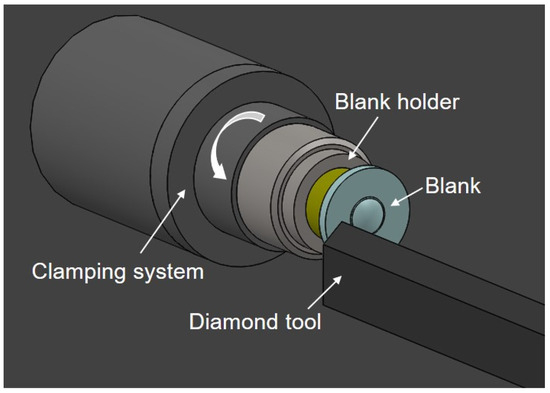 Blank holder
Blank
Clamping system
Diamond tool