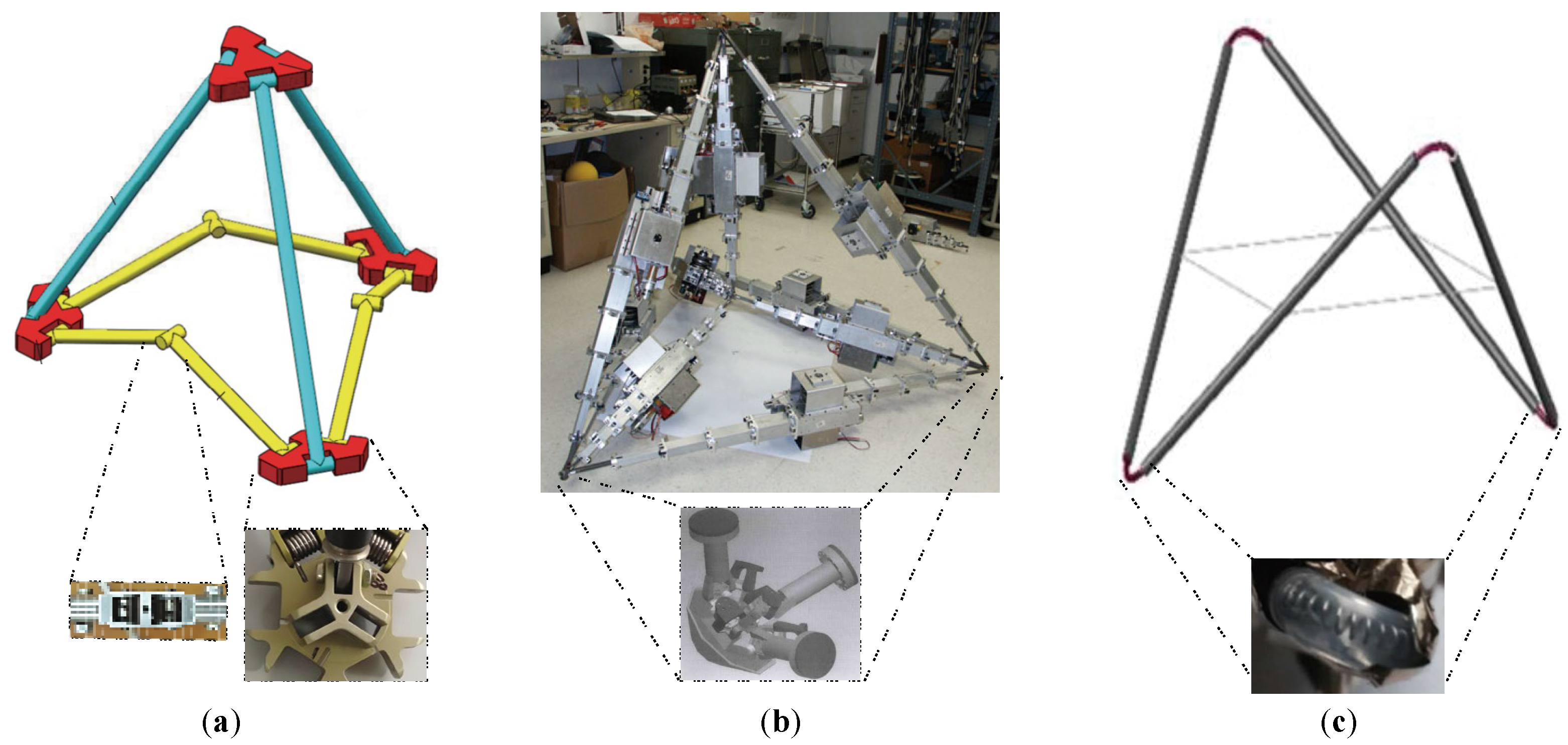 (a)

(b)

(c)