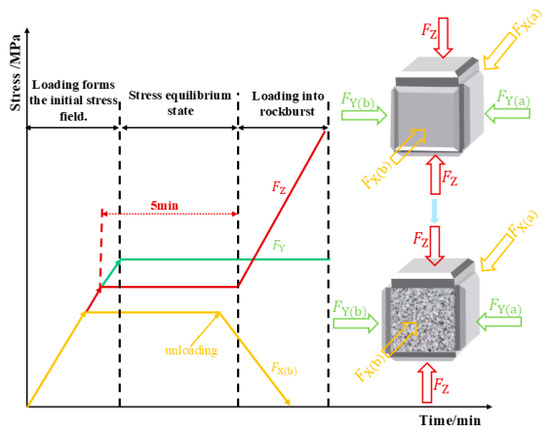 Stress /MPa

Loading forms the initial stress field.

Stress equilibrium state

Loading into rockburst

5min

$F_Z$

$F_Y$

unloading

$F_{X(b)}$

Time/min

$F_Z$

$F_{X(a)}$

$F_{Y(b)}$

$F_{Y(a)}$

$F_{X(b)}$

$F_Z$

$F_Z$

$F_{X(a)}$

$F_{Y(b)}$

$F_{Y(a)}$

$F_{X(b)}$

$F_Z$