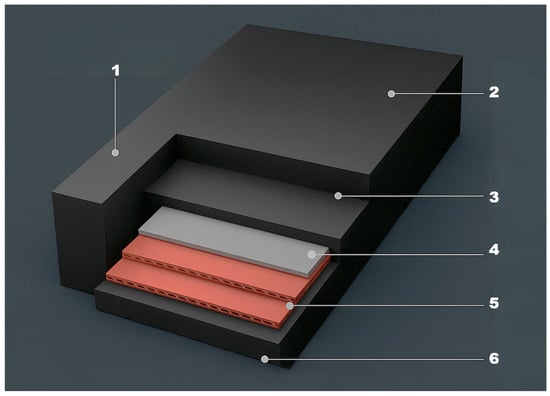 1
2
3
4
5
6