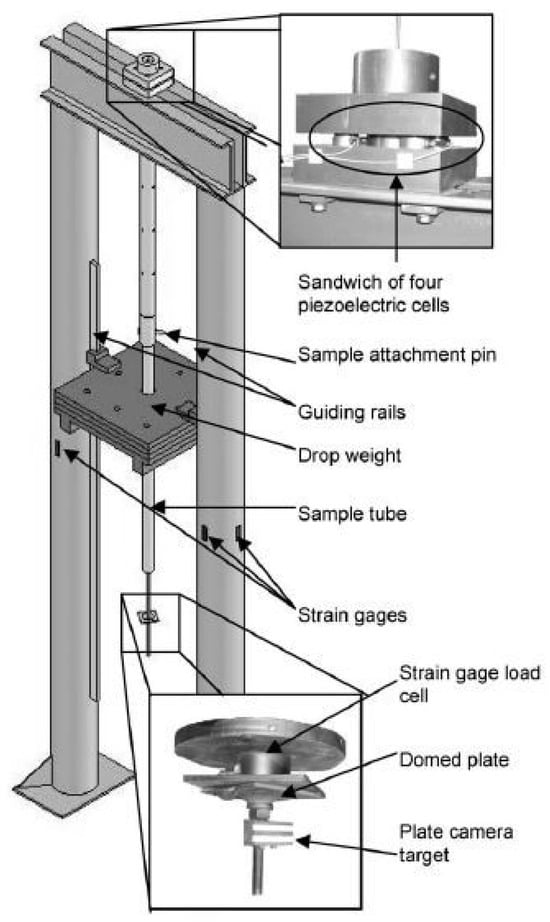 Sandwich of four piezoelectric cells

Sample attachment pin

Guiding rails

Drop weight

Sample tube

Strain gages

Strain gage load cell

Domed plate

Plate camera target