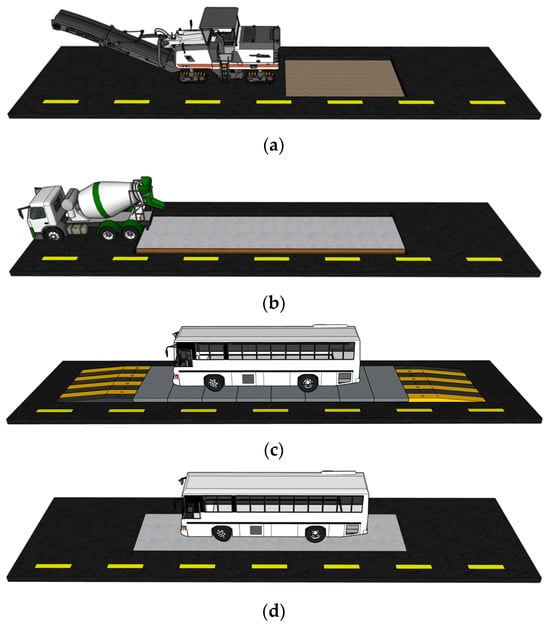 (a)

(b)

(c)

(d)