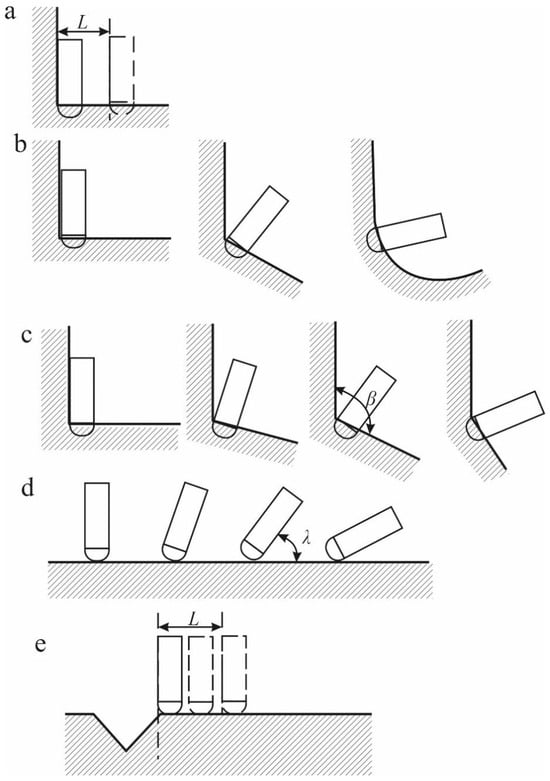 a
$L$
b
c
$\beta$
d
$\lambda$
e
$L$