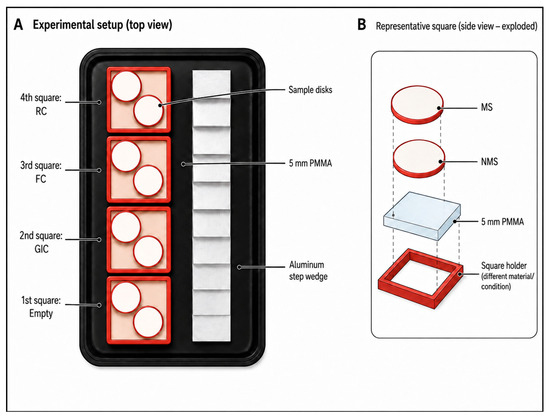 A Experimental setup (top view)

4th square: RC

3rd square: FC

2nd square: GIC

1st square: Empty

Sample disks

5 mm PMMA

Aluminum step wedge

B Representative square (side view – exploded)

MS

NMS

5 mm PMMA

Square holder (different material/ condition)