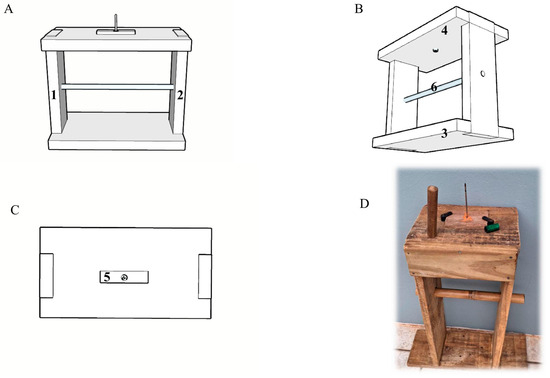 A

1

2

B

4

6

3

C

5

D