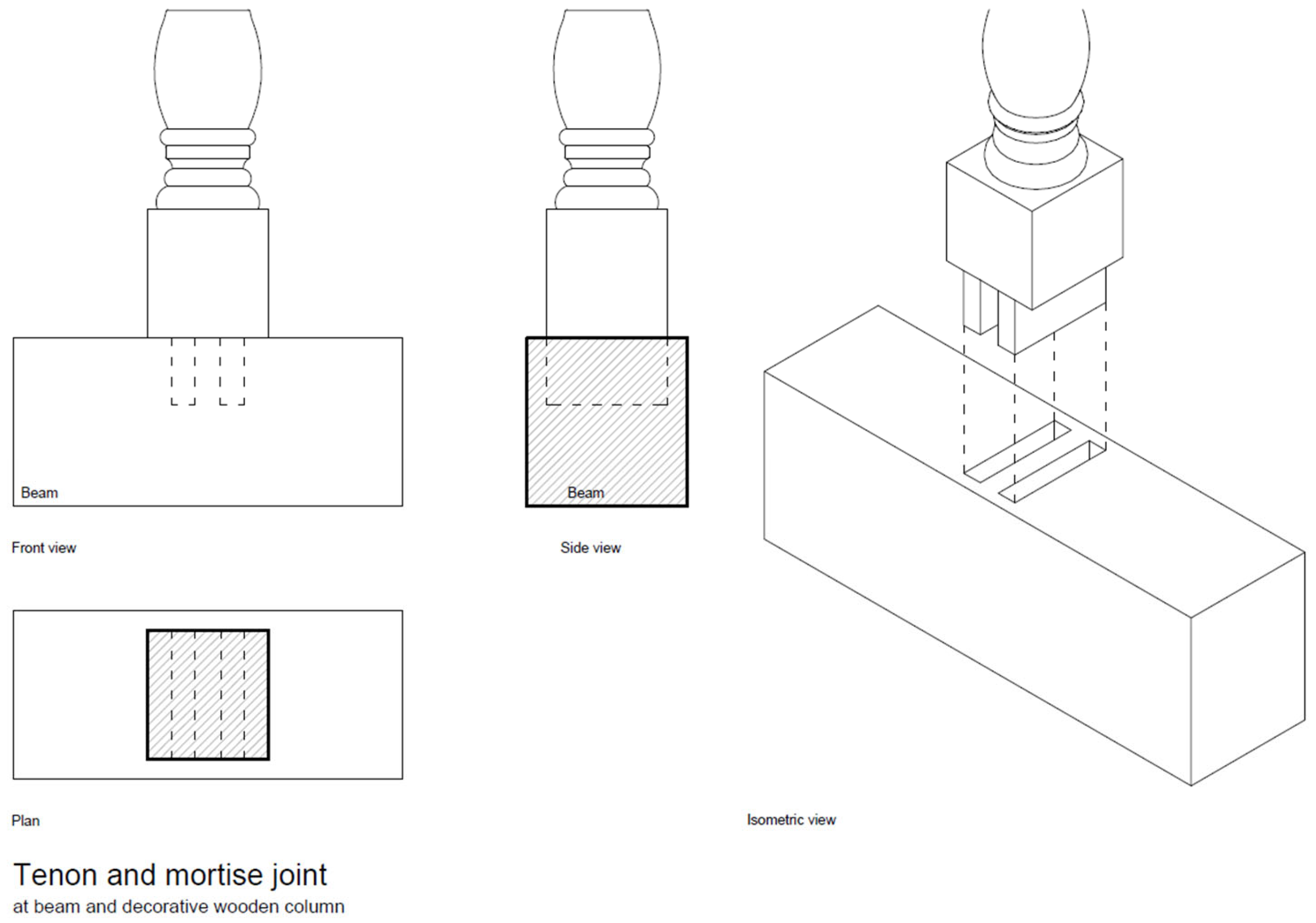 Beam

Front view

Beam

Side view

Plan

Isometric view

Tenon and mortise joint
at beam and decorative wooden column