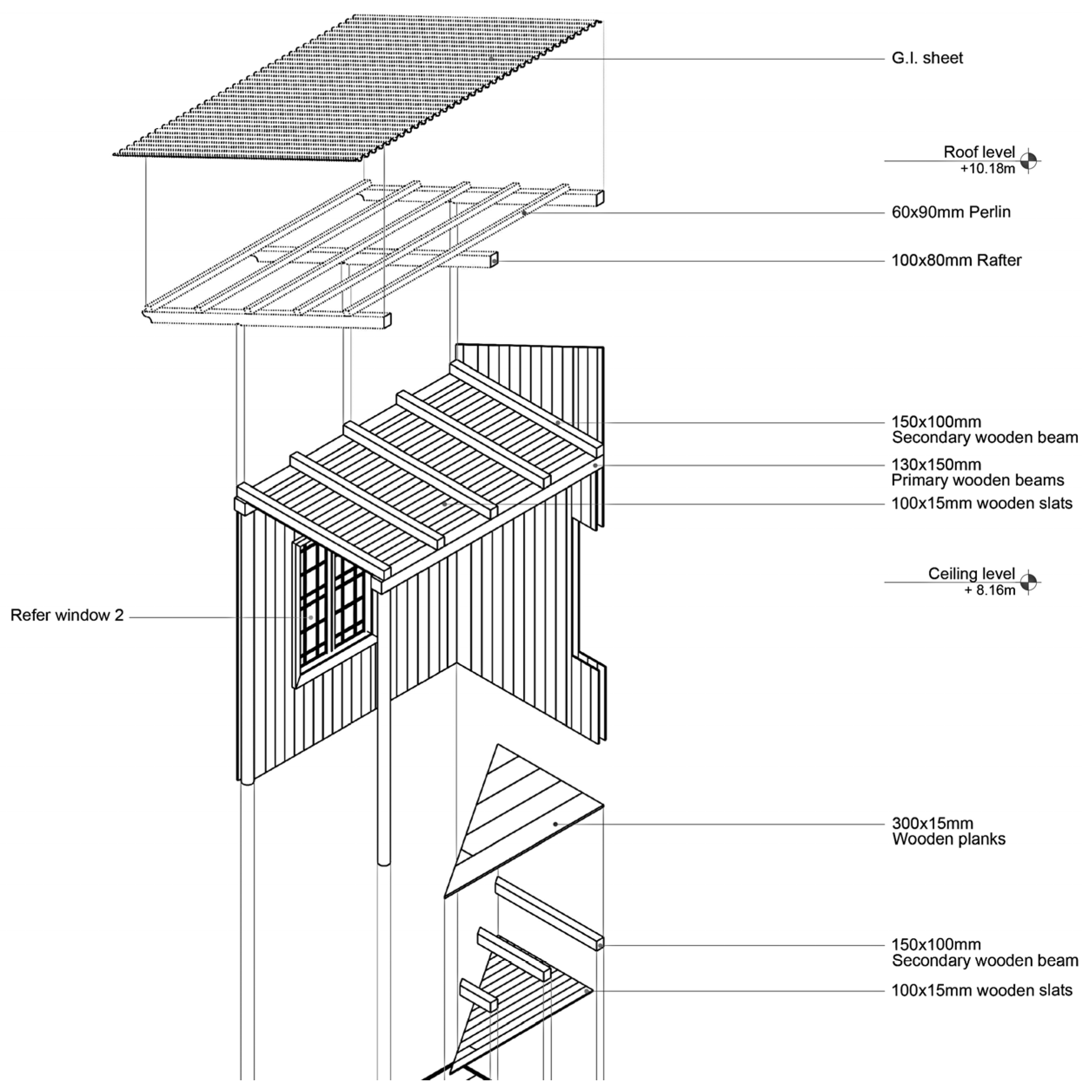 G.I. sheet

Roof level
+10.18m

60x90mm Perlin

100x80mm Rafter

150x100mm
Secondary wooden beam

130x150mm
Primary wooden beams

100x15mm wooden slats

Ceiling level
+ 8.16m

Refer window 2

300x15mm
Wooden planks

150x100mm
Secondary wooden beam

100x15mm wooden slats