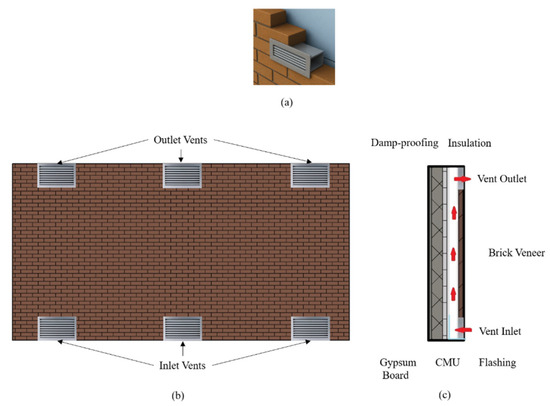 (a)

Outlet Vents

Inlet Vents

(b)

Damp-proofing Insulation

Vent Outlet

Brick Veneer

Vent Inlet

Gypsum Board CMU Flashing

(c)