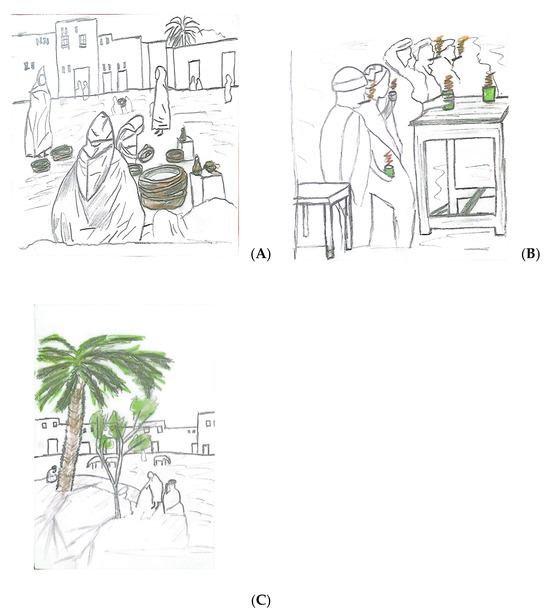 (A)

(B)

(C)