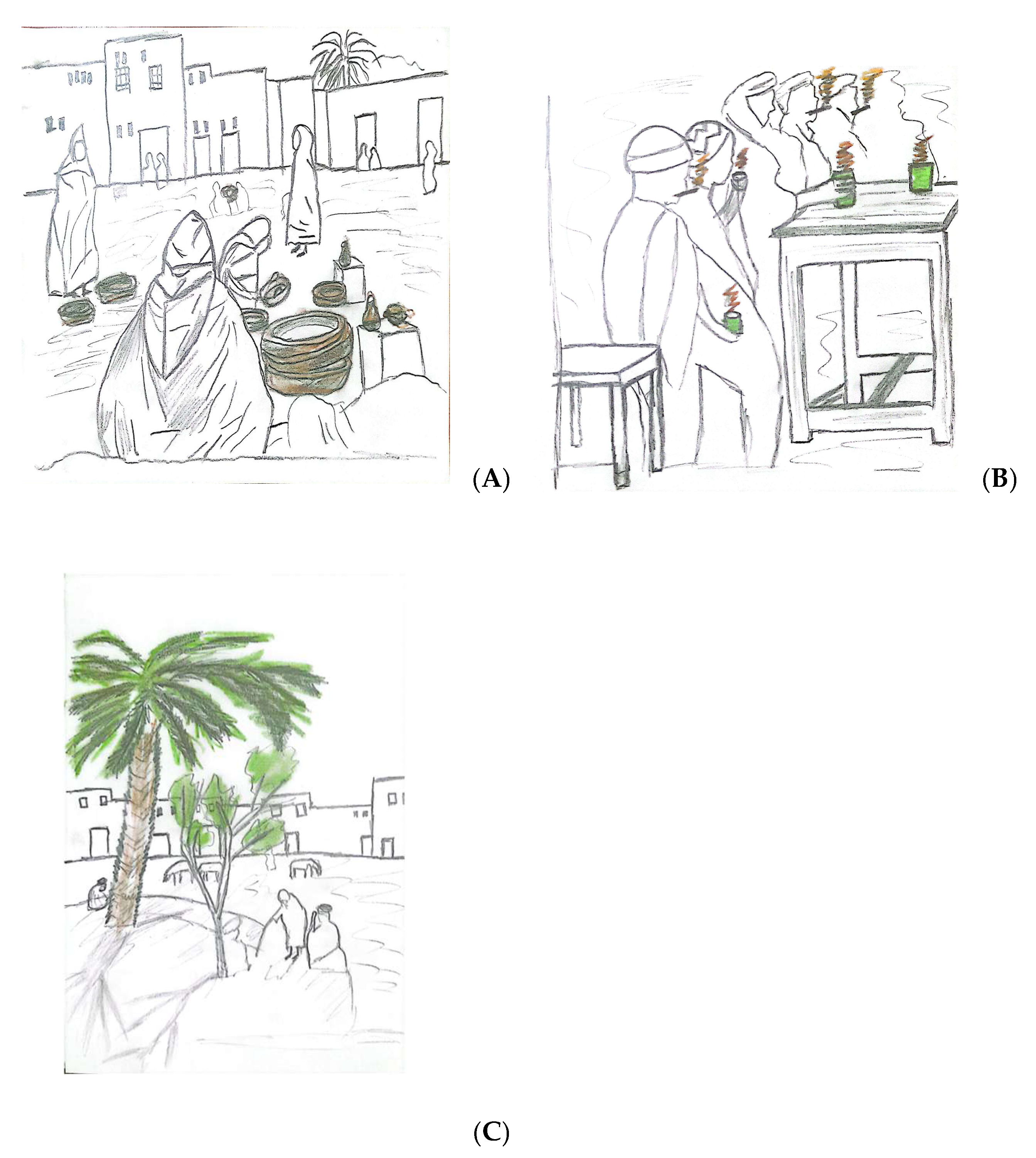 (A)

(B)

(C)