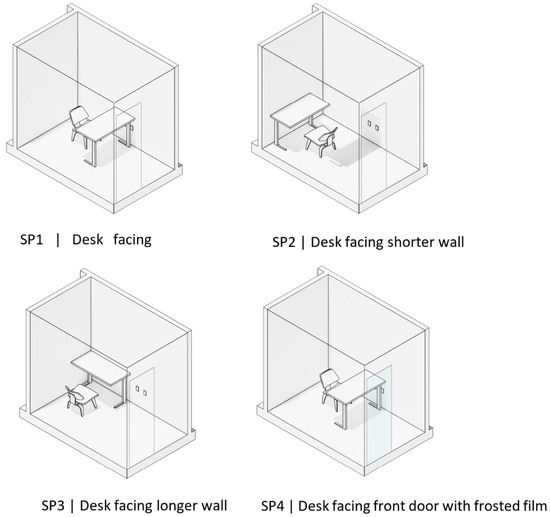 SP1 | Desk facing

SP2 | Desk facing shorter wall

SP3 | Desk facing longer wall

SP4 | Desk facing front door with frosted film