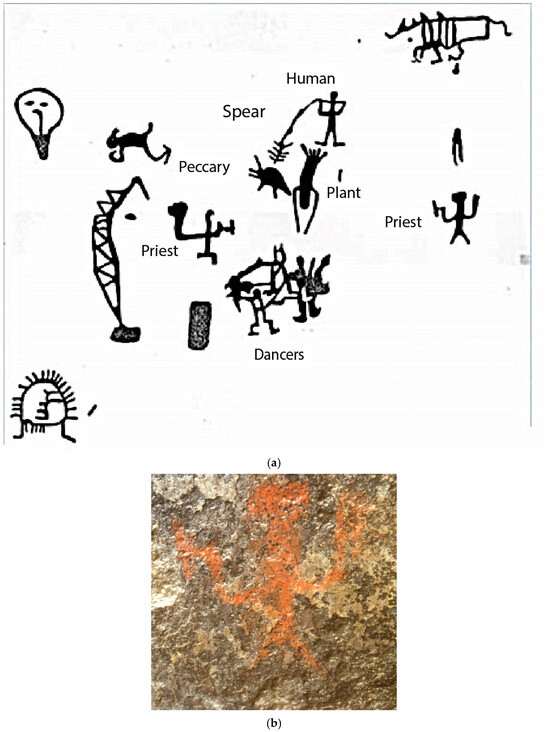 Human

Spear

Peccary

Plant

Priest

Priest

Dancers

(a)

(b)