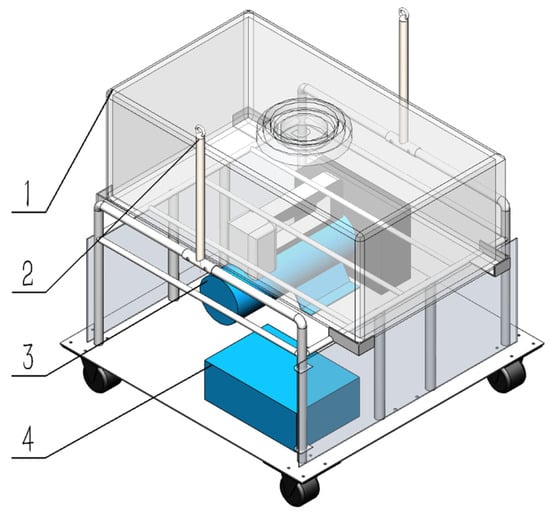 1
2
3
4