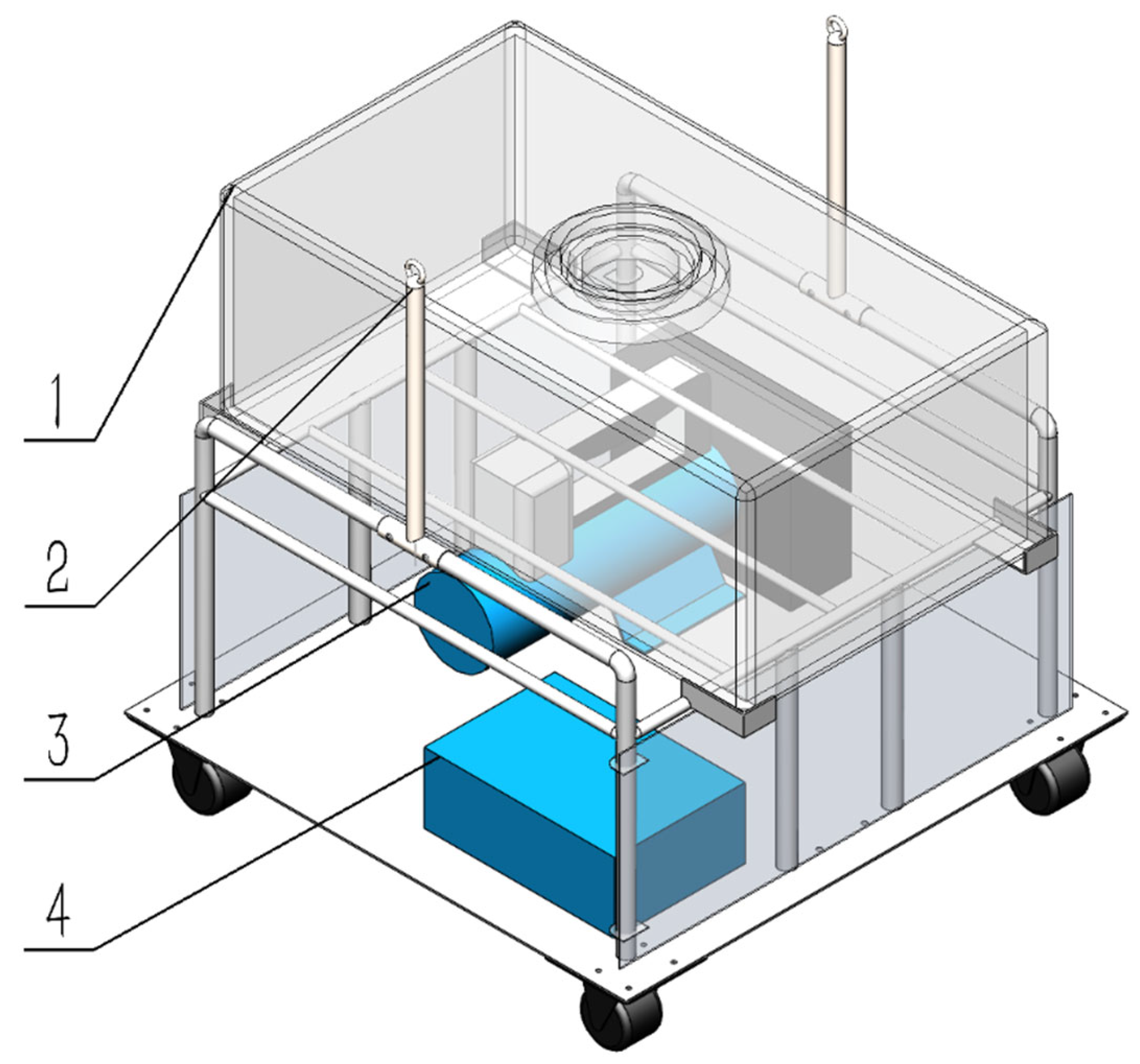 1

2

3

4