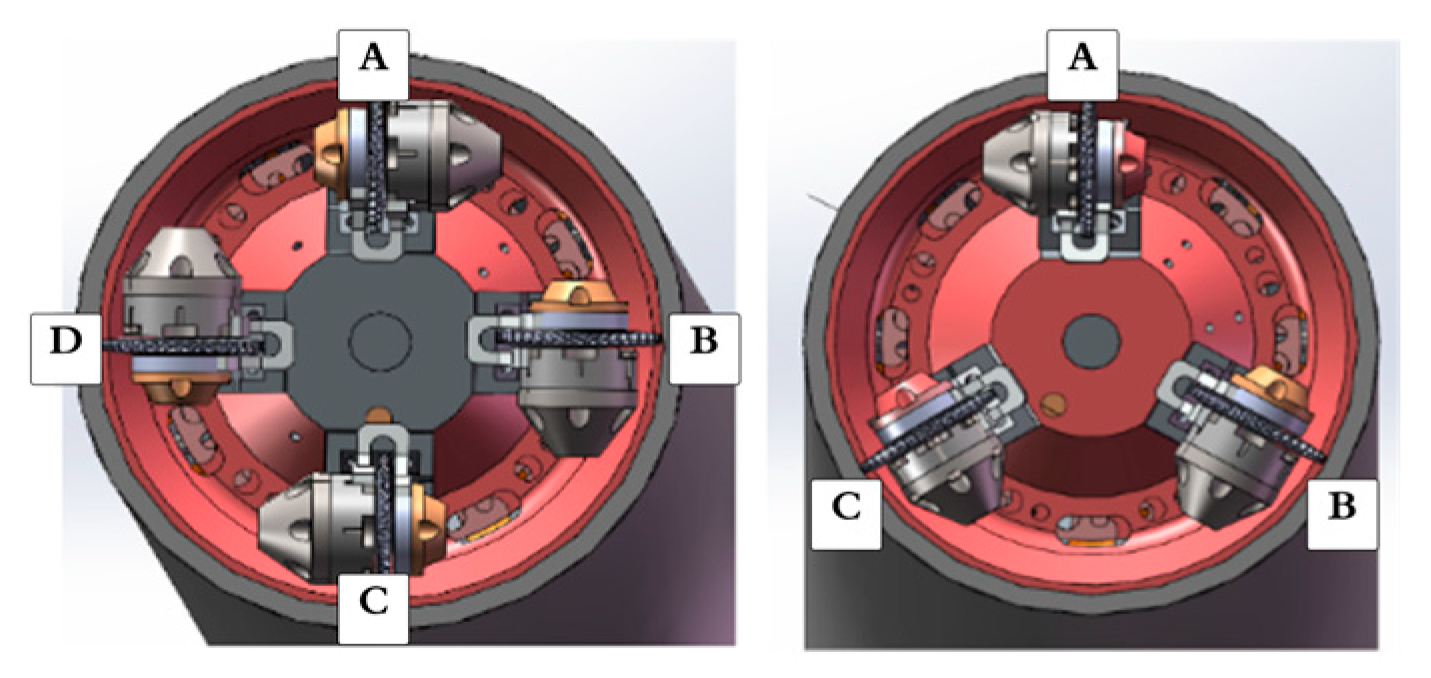 A
D
B
C
A
C
B