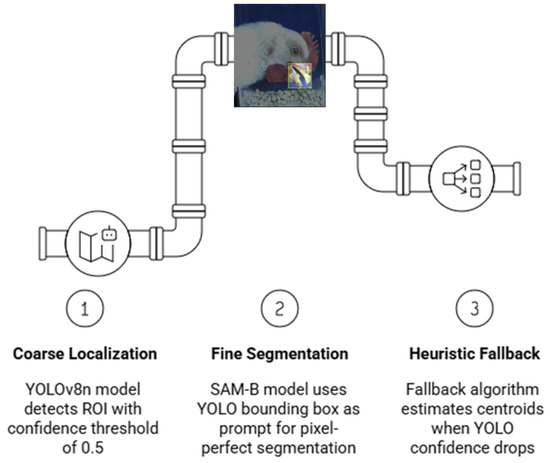 1

Coarse Localization

YOLOv8n model detects ROI with confidence threshold of 0.5

2

Fine Segmentation

SAM-B model uses YOLO bounding box as prompt for pixel-perfect segmentation

3

Heuristic Fallback

Fallback algorithm estimates centroids when YOLO confidence drops