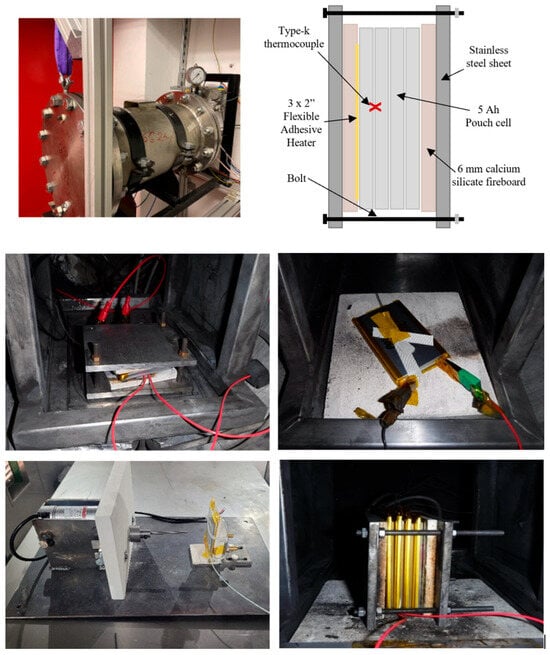 Type-k thermocouple

3 x 2" Flexible Adhesive Heater

Bolt

Stainless steel sheet

5 Ah Pouch cell

6 mm calcium silicate fireboard