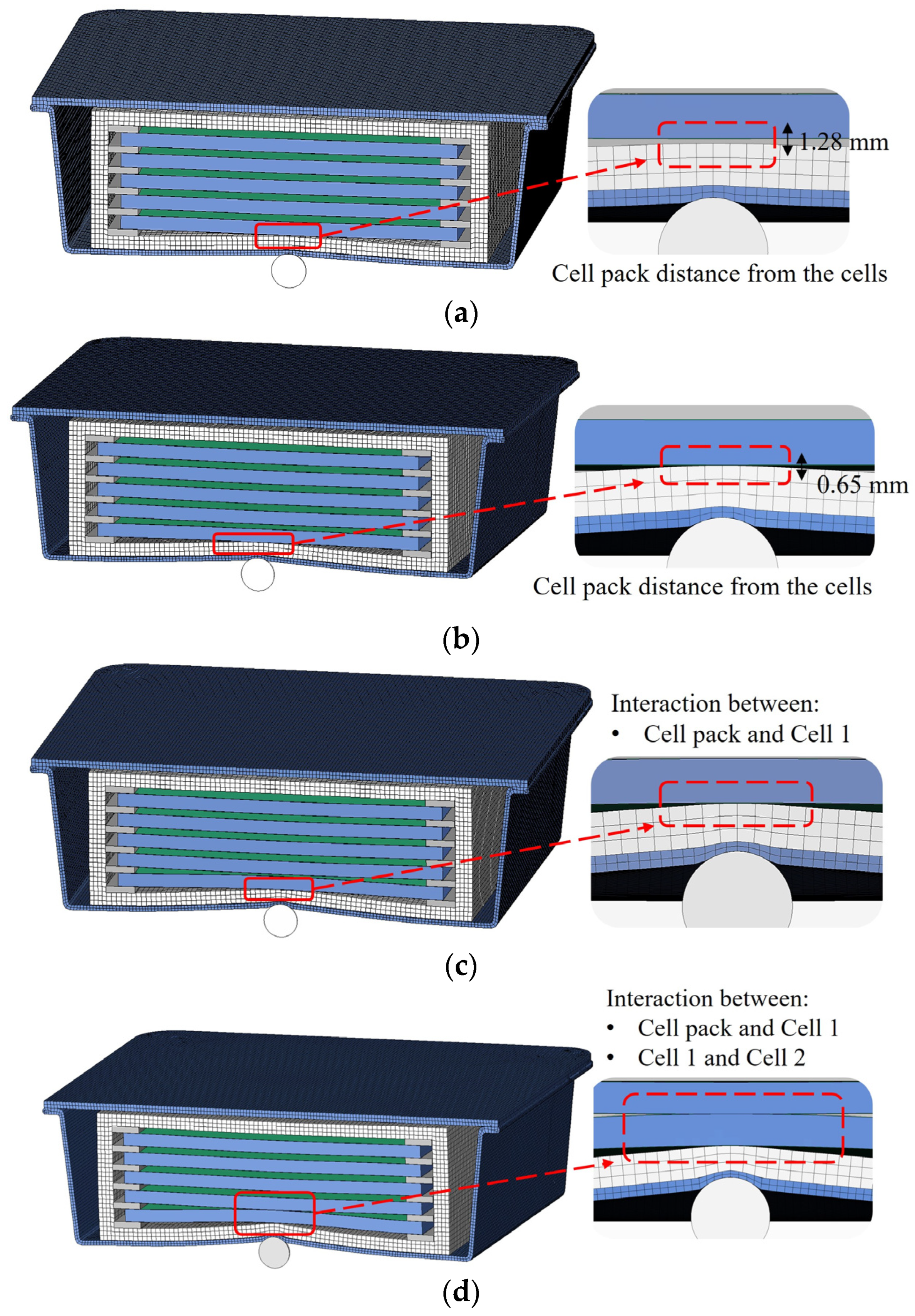 1.28 mm

Cell pack distance from the cells

(a)

0.65 mm

Cell pack distance from the cells

(b)

Interaction between:
• Cell pack and Cell 1

(c)

Interaction between:
• Cell pack and Cell 1
• Cell 1 and Cell 2

(d)