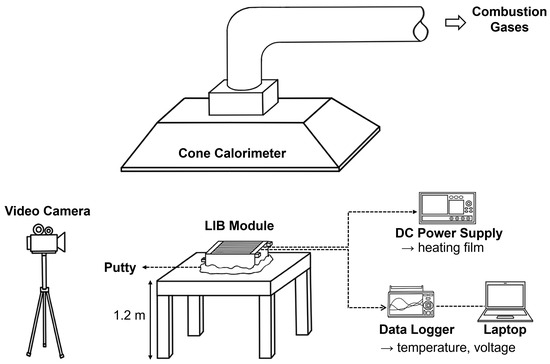 Combustion Gases

Cone Calorimeter

Video Camera

LIB Module

Putty

1.2 m

DC Power Supply
→ heating film

Data Logger
→ temperature, voltage

Laptop