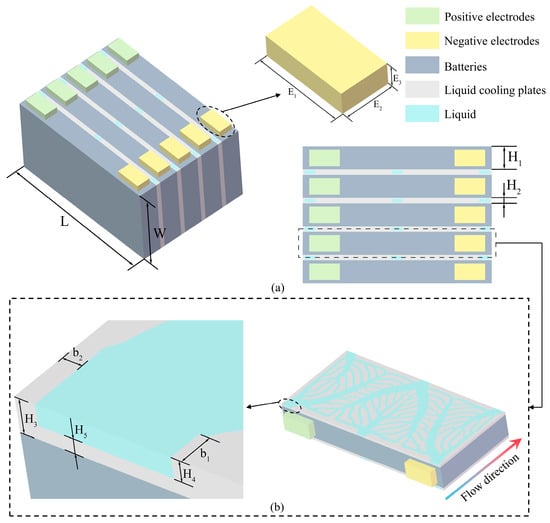 Positive electrodes
Negative electrodes
Batteries
Liquid cooling plates
Liquid

$E_1$
$E_2$
$E_3$

L
W

$H_1$
$H_2$

(a)

$b_2$
$H_3$
$H_5$
$b_1$
$H_4$

Flow direction

(b)