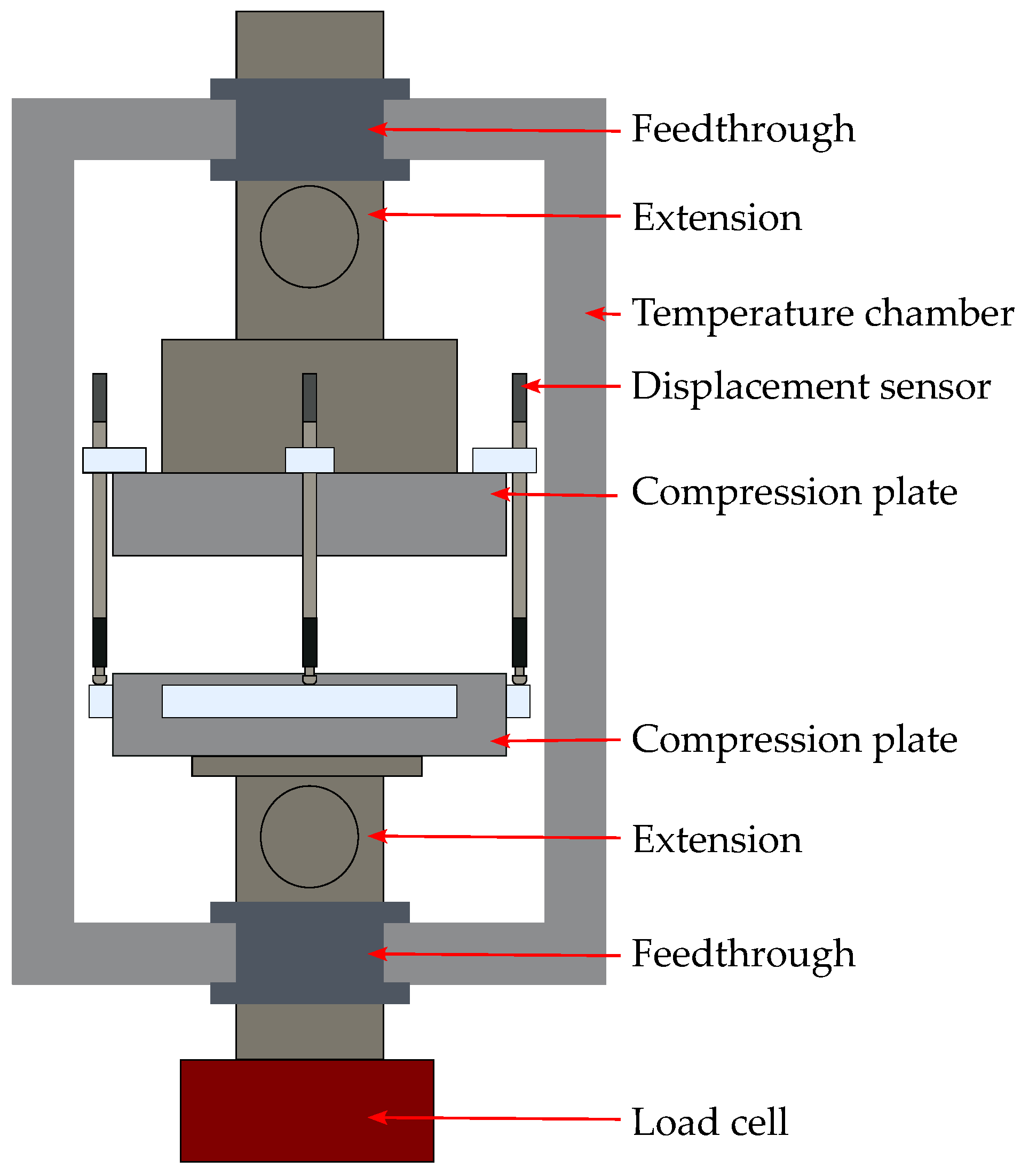 Feedthrough

Extension

Temperature chamber

Displacement sensor

Compression plate

Compression plate

Extension

Feedthrough

Load cell