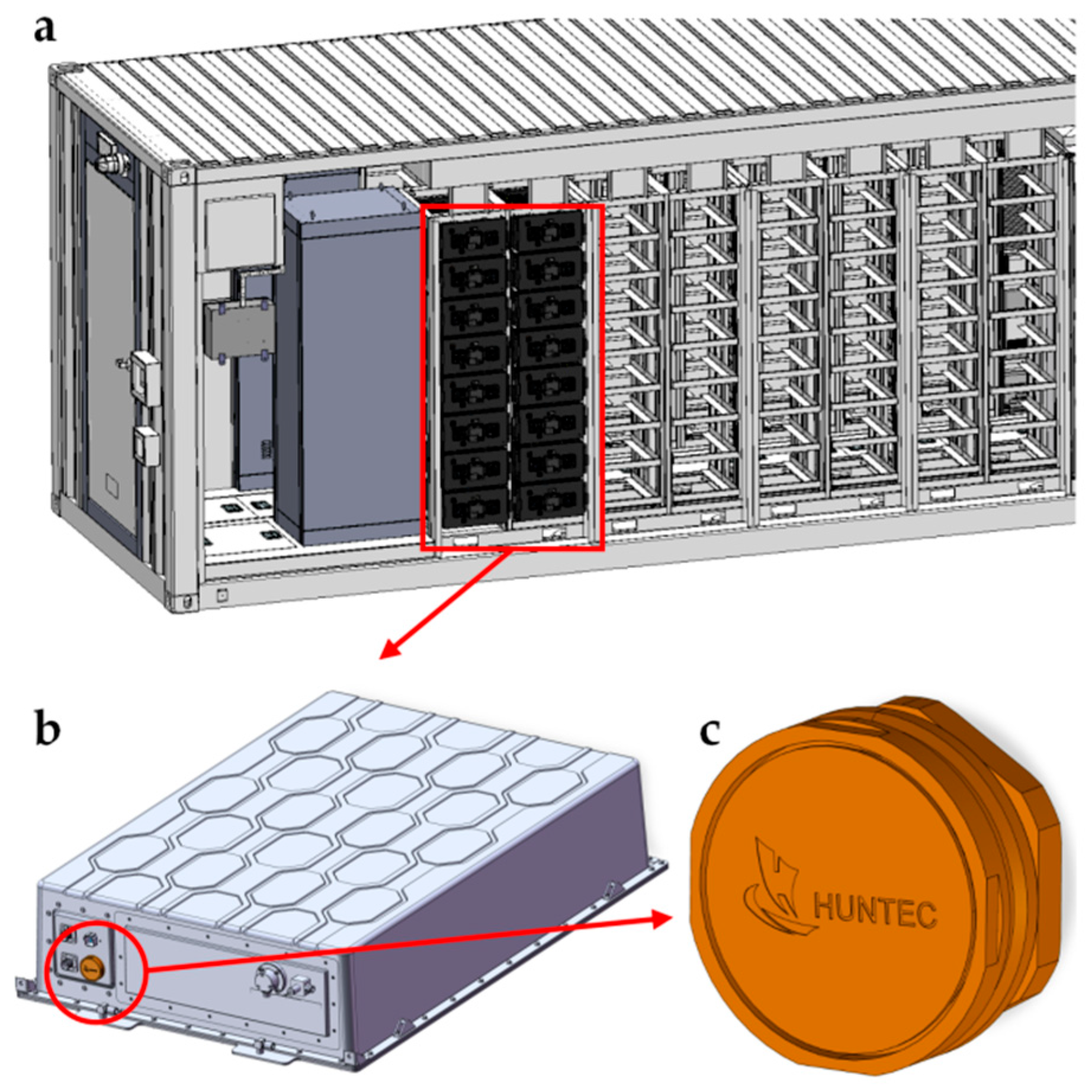 a

b

c

HUNTEC