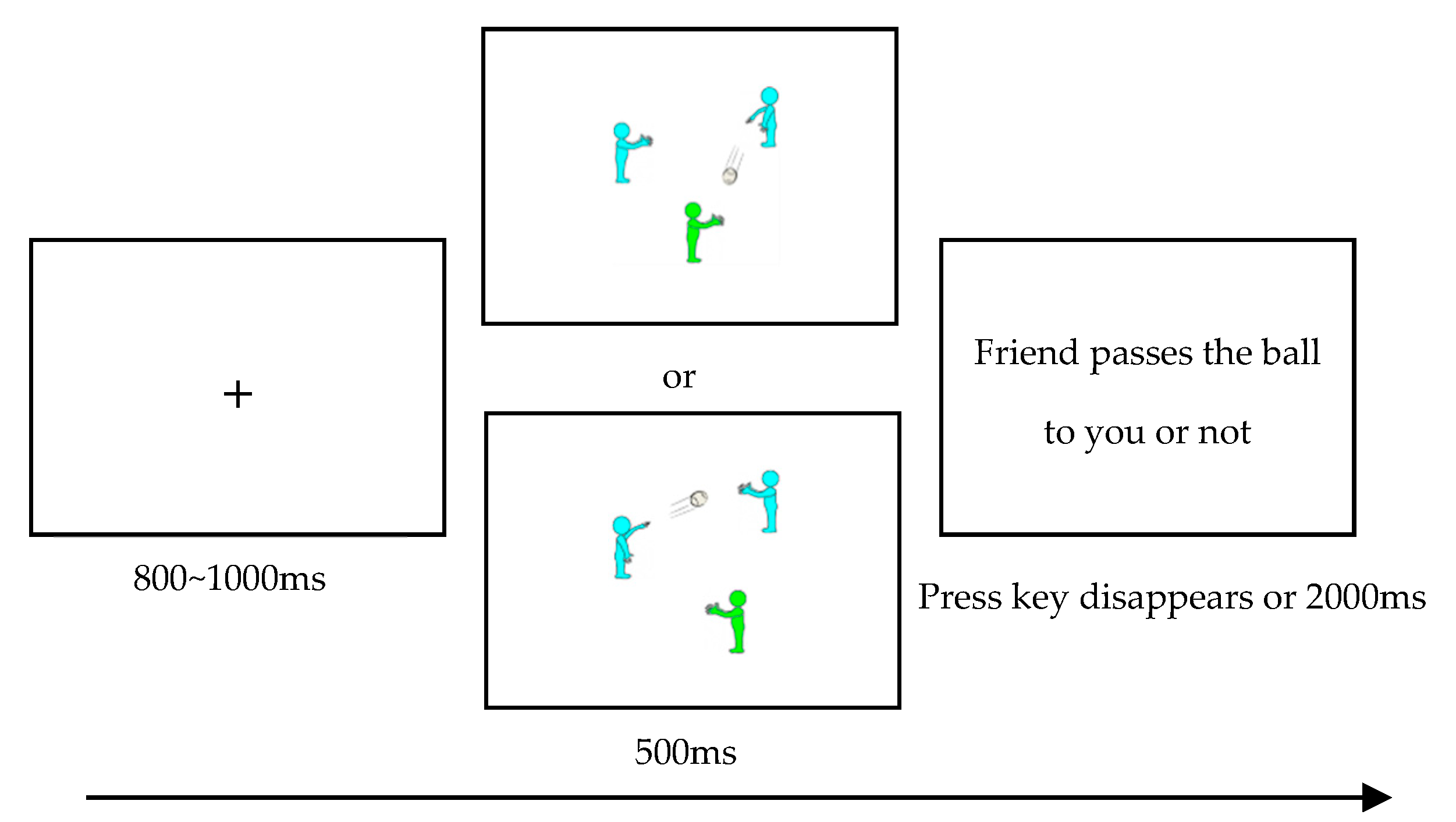 +

800~1000ms

or

500ms

Friend passes the ball

to you or not

Press key disappears or 2000ms