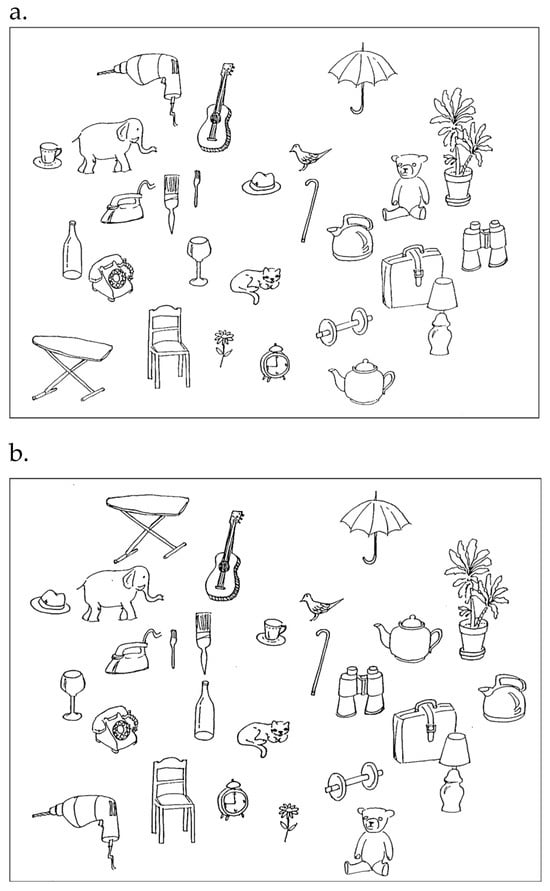 a.

b.