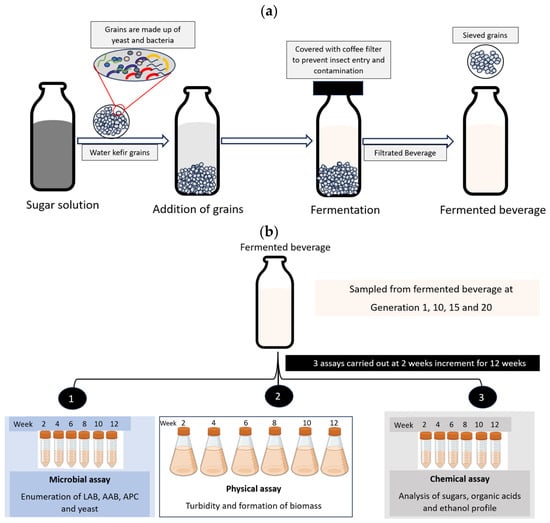 (a)

Grains are made up of yeast and bacteria

Covered with coffee filter to prevent insect entry and contamination

Sieved grains

Water kefir grains

Filtrated Beverage

Sugar solution

Addition of grains

Fermentation

Fermented beverage

(b)

Fermented beverage

Sampled from fermented beverage at Generation 1, 10, 15 and 20

3 assays carried out at 2 weeks increment for 12 weeks

1

2

3

Week 2 4 6 8 10 12

Microbial assay

Enumeration of LAB, AAB, APC and yeast

Week 2 4 6 8 10 12

Physical assay

Turbidity and formation of biomass

Week 2 4 6 8 10 12

Chemical assay

Analysis of sugars, organic acids and ethanol profile