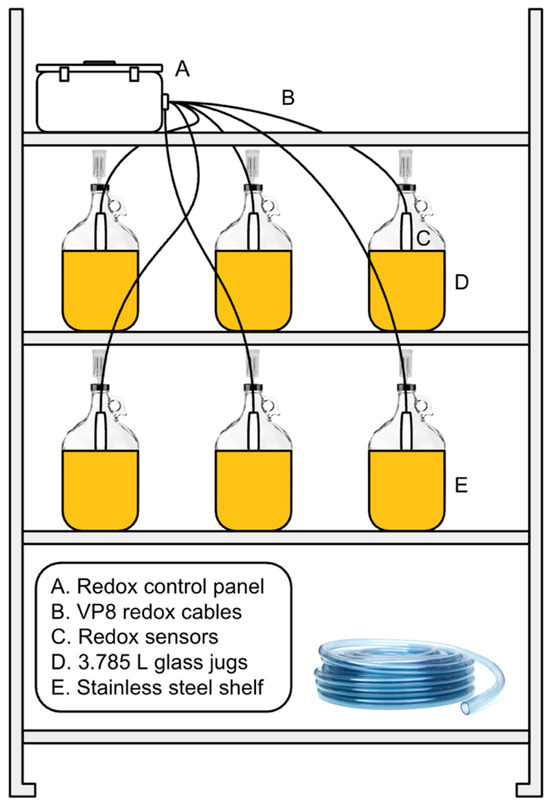 A
B
C
D
E

A. Redox control panel
B. VP8 redox cables
C. Redox sensors
D. 3.785 L glass jugs
E. Stainless steel shelf