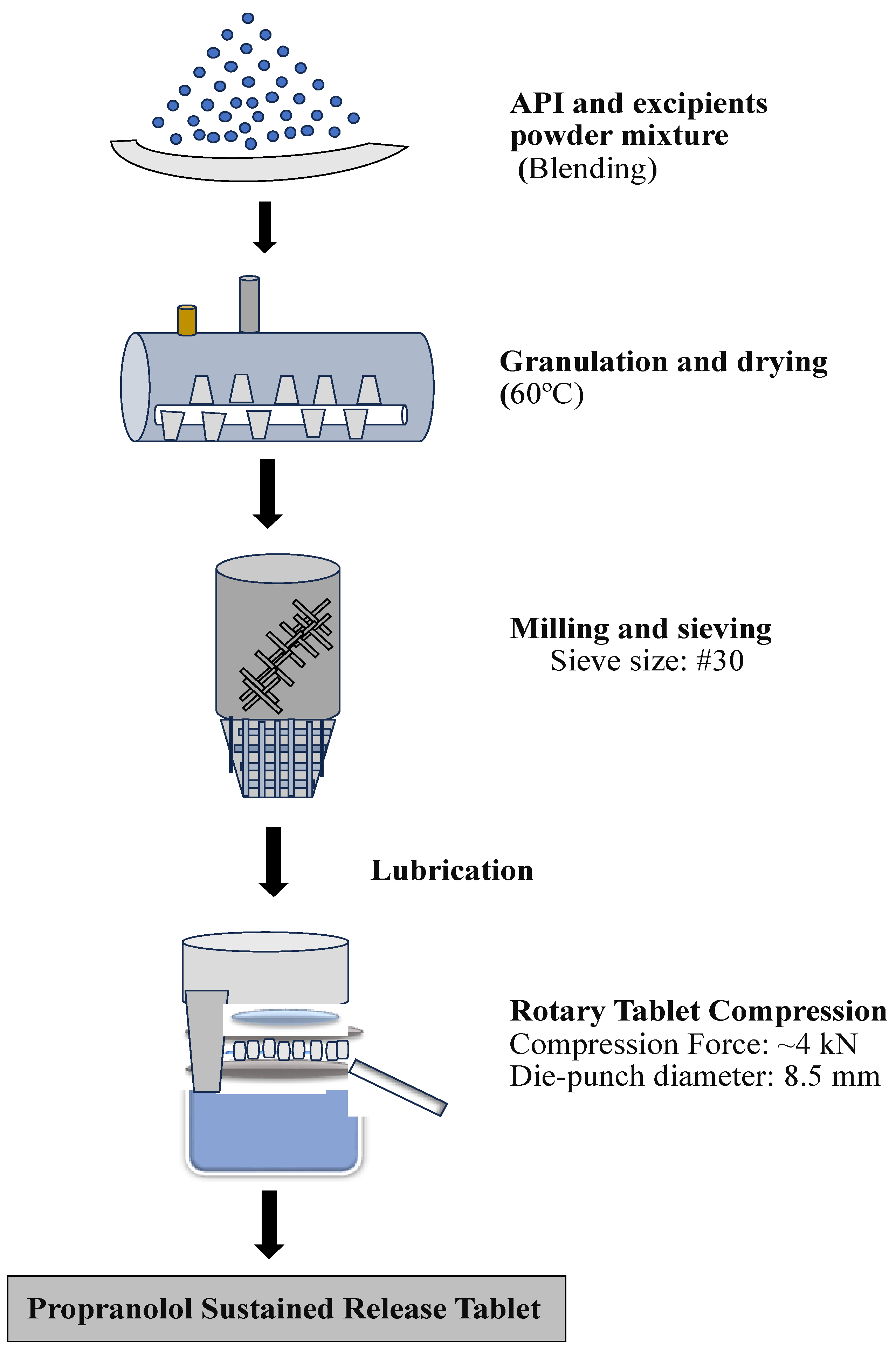 API and excipients powder mixture
(Blending)

Granulation and drying
(60ºC)

Milling and sieving
Sieve size: #30

Lubrication

Rotary Tablet Compression
Compression Force: ~4 kN
Die-punch diameter: 8.5 mm

Propranolol Sustained Release Tablet