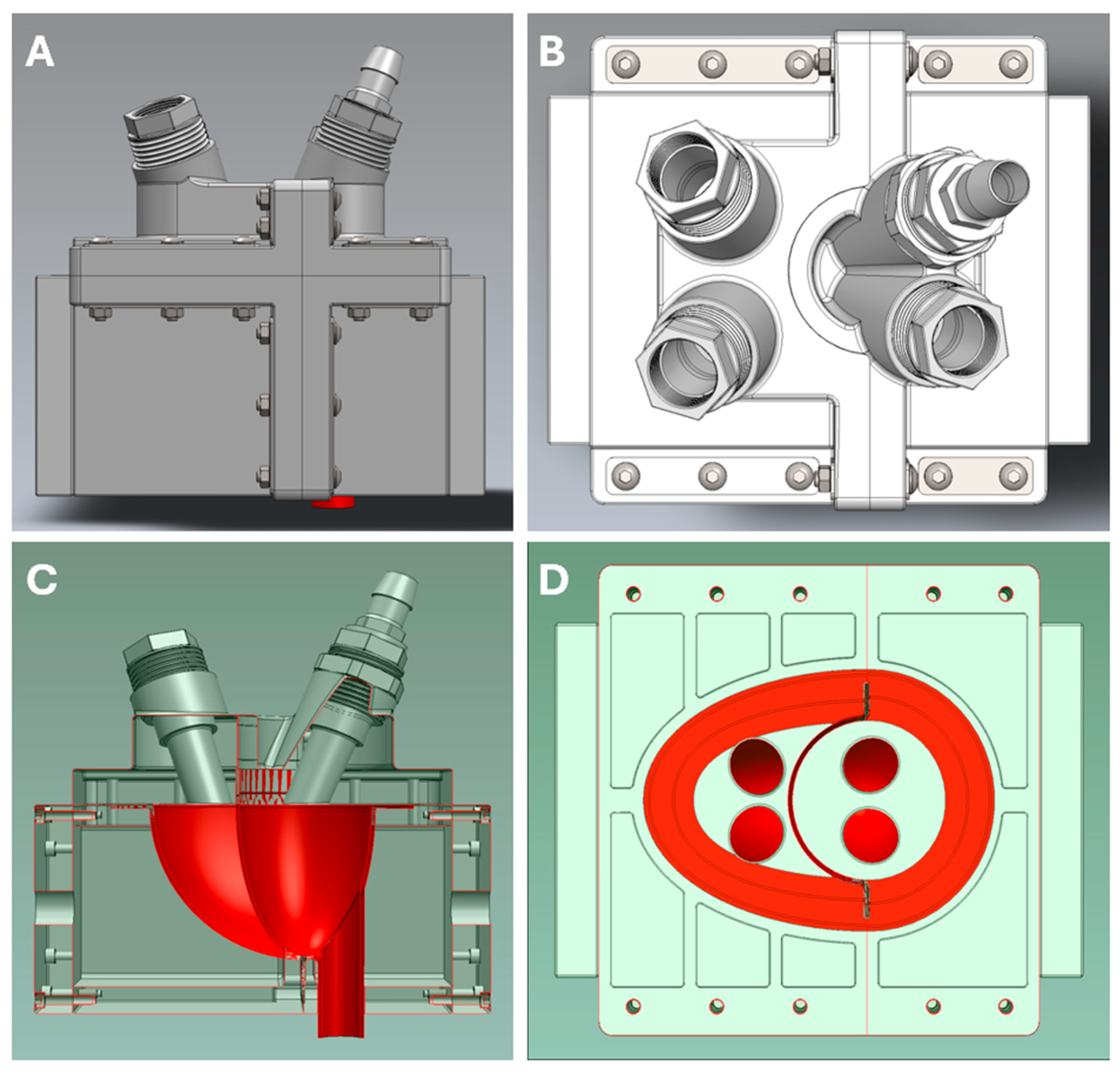 A

B

C

D