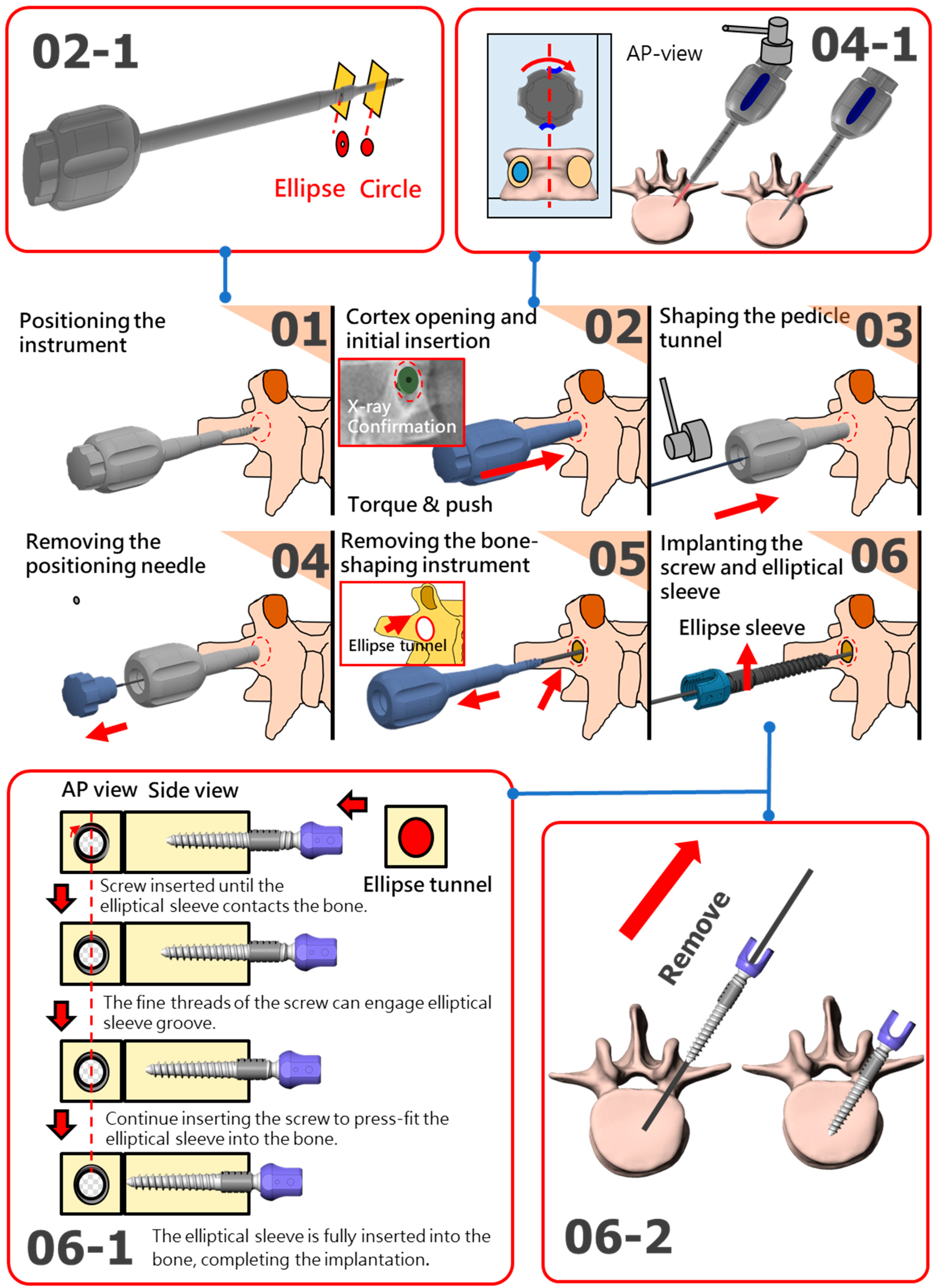 02-1

Ellipse Circle

AP-view

04-1

Positioning the instrument

01

Cortex opening and initial insertion

02

X-ray Confirmation

Torque & push

Shaping the pedicle tunnel

03

Removing the positioning needle

04

Removing the bone-shaping instrument

05

Ellipse tunnel

Implanting the screw and elliptical sleeve

06

Ellipse sleeve

AP view Side view

Ellipse tunnel

Screw inserted until the elliptical sleeve contacts the bone.

The fine threads of the screw can engage elliptical sleeve groove.

Continue inserting the screw to press-fit the elliptical sleeve into the bone.

06-1

The elliptical sleeve is fully inserted into the bone, completing the implantation.

Remove

06-2