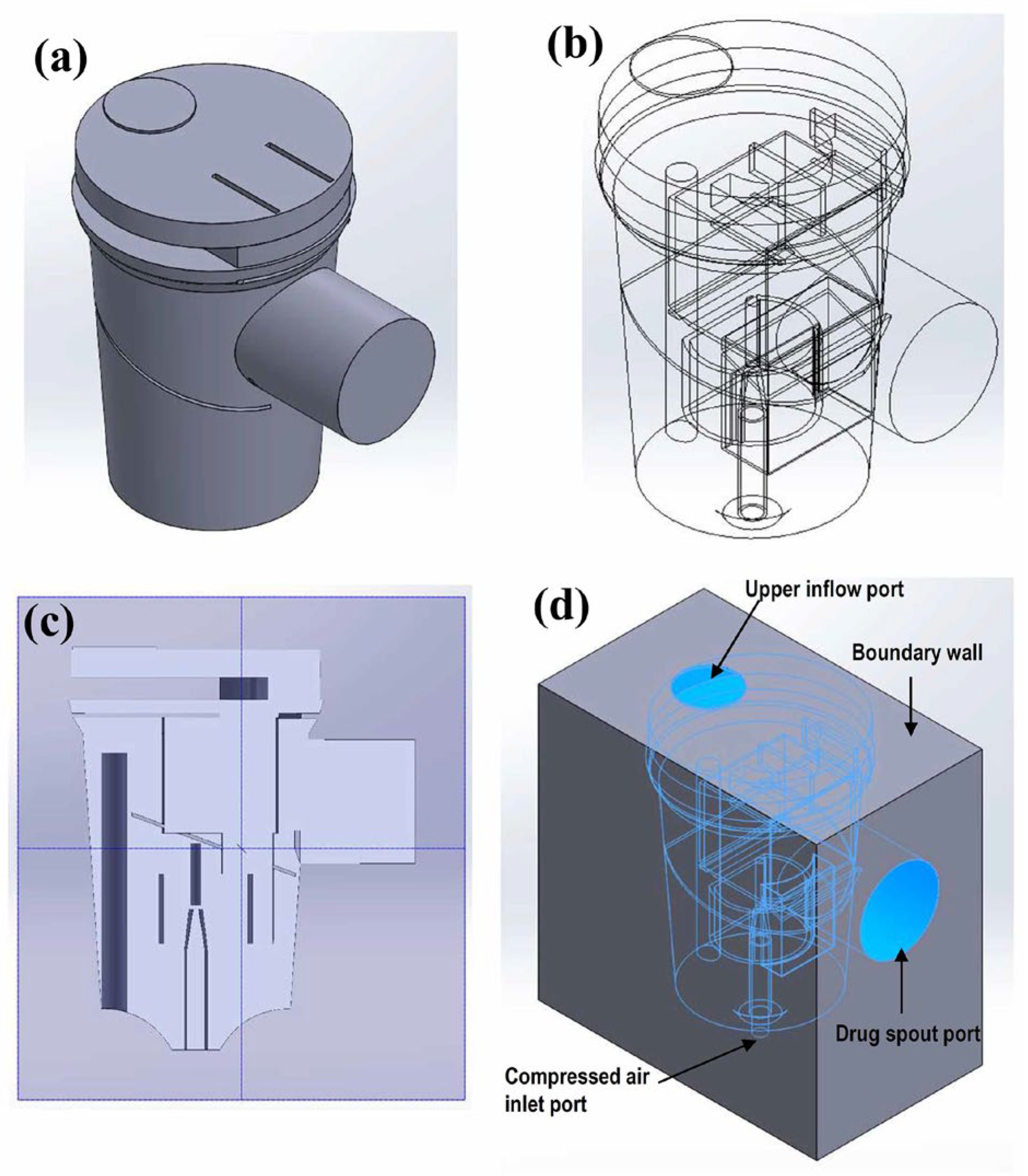 (a)

(b)

(c)

(d)

Upper inflow port

Boundary wall

Drug spout port

Compressed air inlet port