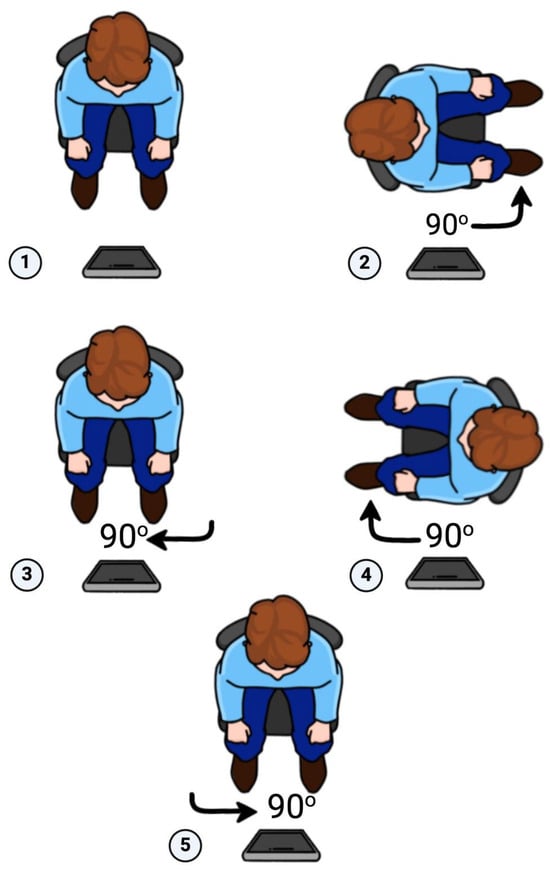 1

90°

2

90°

3

90°

4

90°

5