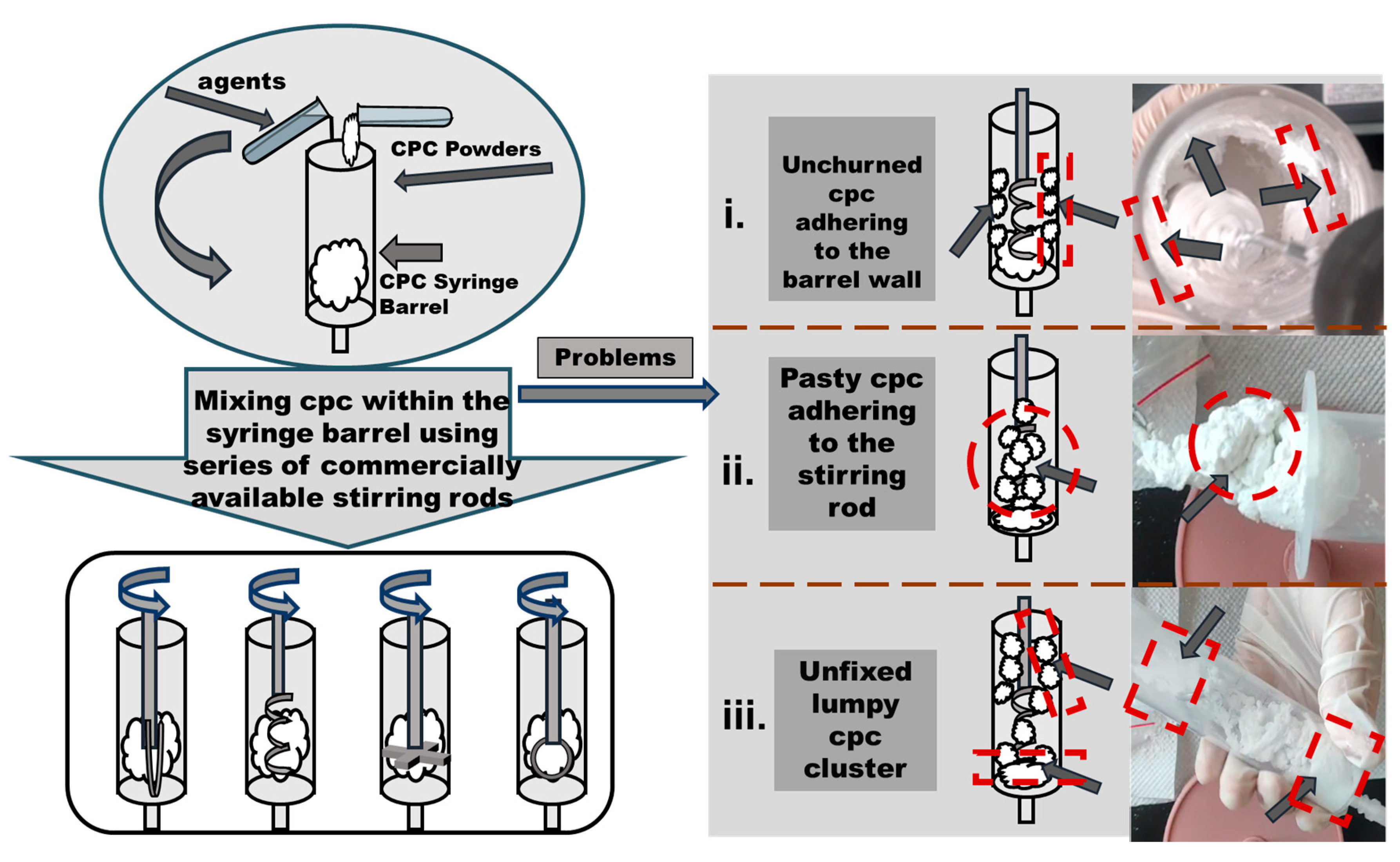 agents

CPC Powders

CPC Syringe Barrel

Mixing cpc within the syringe barrel using series of commercially available stirring rods

Problems

i.

Unchurned cpc adhering to the barrel wall

ii.

Pasty cpc adhering to the stirring rod

iii.

Unfixed lumpy cpc cluster