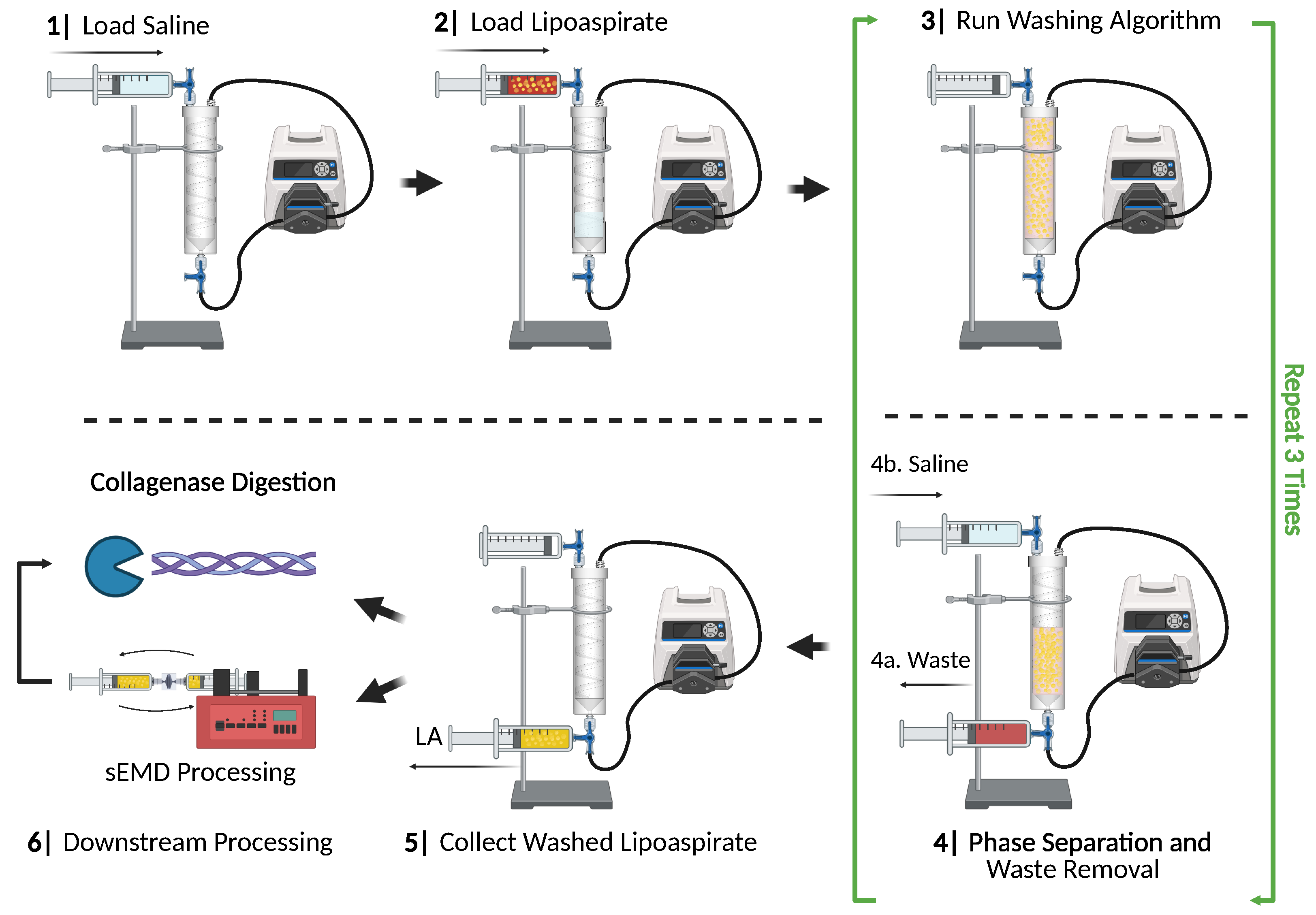 1| Load Saline

2| Load Lipoaspirate

3| Run Washing Algorithm

Repeat 3 Times

4b. Saline

4a. Waste

4| Phase Separation and Waste Removal

LA

5| Collect Washed Lipoaspirate

Collagenase Digestion

sEMD Processing

6| Downstream Processing